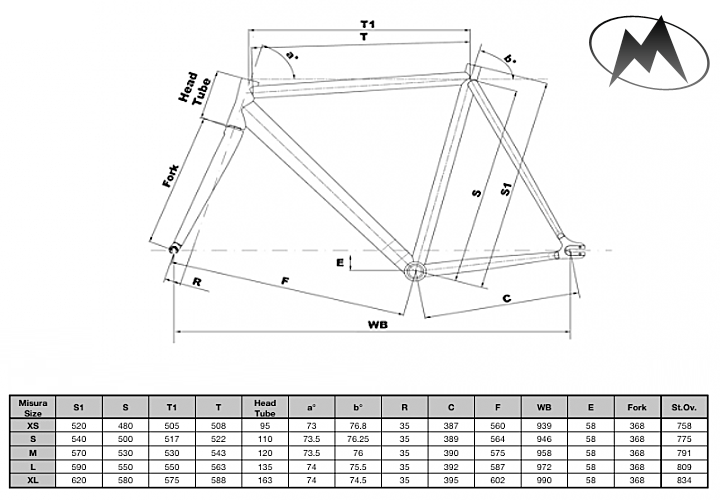 T1
T
a°
b°
Head Tube
Fork
S
S1
E
R
F
C
WB

| Misura Size | S1 | S | T1 | T | Head Tube | a° | b° | R | C | F | WB | E | Fork | St.Ov. |
|---|---|---|---|---|---|---|---|---|---|---|---|---|---|---|
| XS | 520 | 480 | 505 | 508 | 95 | 73 | 76.8 | 35 | 387 | 560 | 939 | 58 | 368 | 758 |
| S | 540 | 500 | 517 | 522 | 110 | 73.5 | 76.25 | 35 | 389 | 564 | 946 | 58 | 368 | 775 |
| M | 570 | 530 | 530 | 543 | 120 | 73.5 | 76 | 35 | 390 | 575 | 958 | 58 | 368 | 791 |
| L | 590 | 550 | 550 | 563 | 135 | 74 | 75.5 | 35 | 392 | 587 | 972 | 58 | 368 | 809 |
| XL | 620 | 580 | 575 | 588 | 163 | 74 | 74.5 | 35 | 395 | 602 | 990 | 58 | 368 | 834 |